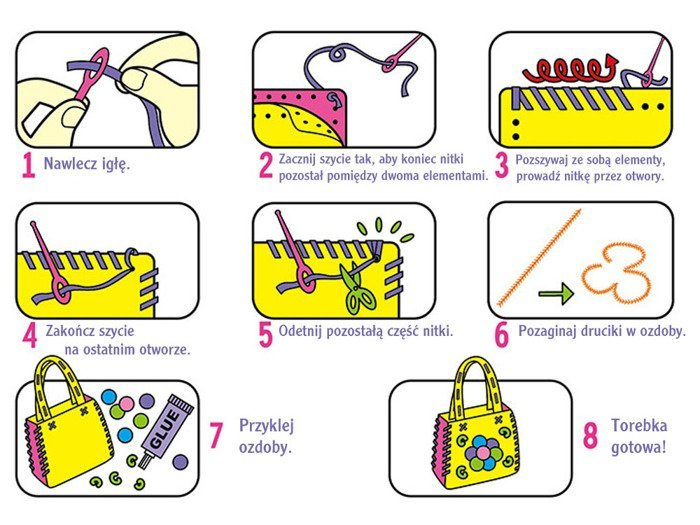 1 Nawlecz igłę.

2 Zacznij szycie tak, aby koniec nitki pozostał pomiędzy dwoma elementami.

3 Pozszywaj ze sobą elementy, prowadź nitkę przez otwory.

4 Zakończ szycie na ostatnim otworze.

5 Odetnij pozostałą część nitki.

6 Pozaginaj druciki w ozdoby.

GLUE

7 Przyklej ozdoby.

8 Torebka gotowa!